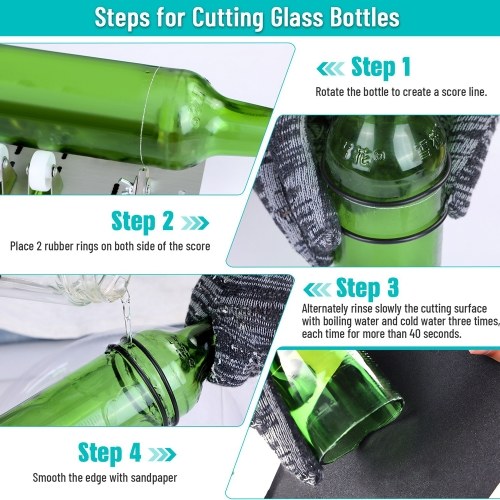 Steps for Cutting Glass Bottles

Step 1

Rotate the bottle to create a score line.

Step 2

Place 2 rubber rings on both side of the score

Step 3

Alternately rinse slowly the cutting surface with boiling water and cold water three times, each time for more than 40 seconds.

Step 4

Smooth the edge with sandpaper