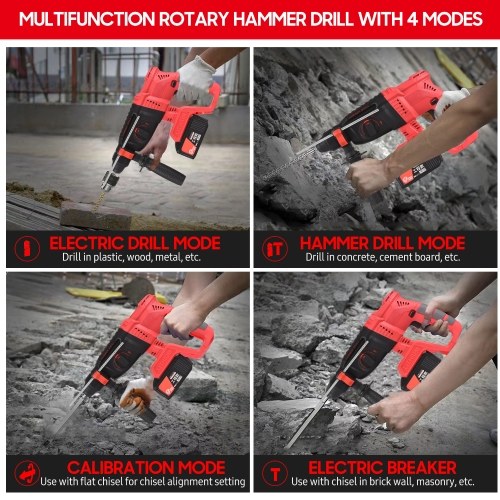 MULTIFUNCTION ROTARY HAMMER DRILL WITH 4 MODES

ELECTRIC DRILL MODE
Drill in plastic, wood, metal, etc.

HAMMER DRILL MODE
Drill in concrete, cement board, etc.

CALIBRATION MODE
Use with flat chisel for chisel alignment setting

ELECTRIC BREAKER
Use with chisel in brick wall, masonry, etc.