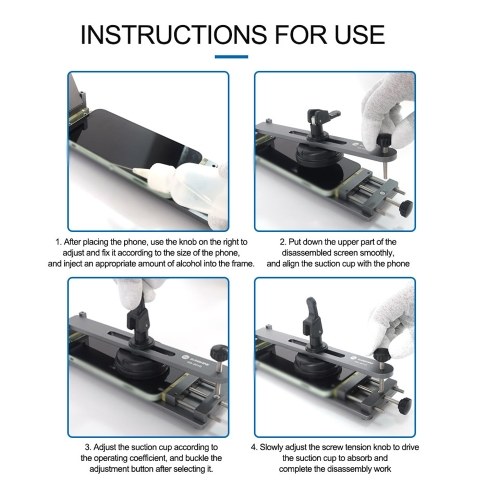 INSTRUCTIONS FOR USE

1. After placing the phone, use the knob on the right to adjust and fix it according to the size of the phone, and inject an appropriate amount of alcohol into the frame.

2. Put down the upper part of the disassembled screen smoothly, and align the suction cup with the phone

3. Adjust the suction cup according to the operating coefficient, and buckle the adjustment button after selecting it.

4. Slowly adjust the screw tension knob to drive the suction cup to absorb and complete the disassembly work