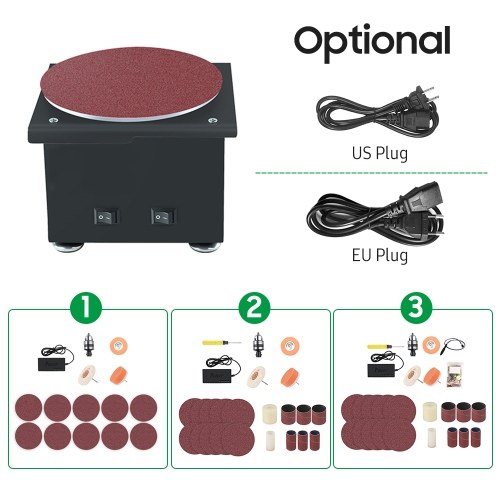 Optional

US Plug

EU Plug

1

2

3