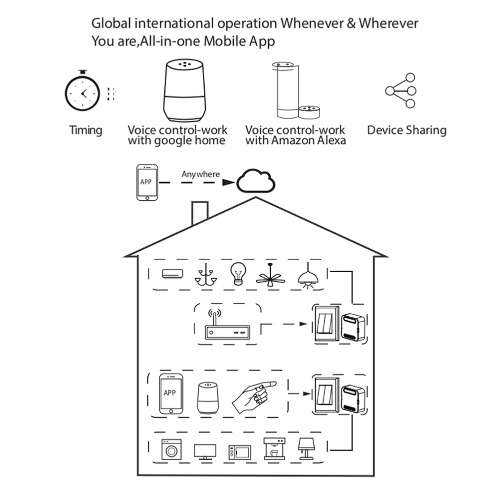 Global international operation Whenever & Wherever You are,All-in-one Mobile App

Timing

Voice control-work with google home

Voice control-work with Amazon Alexa

Device Sharing

APP

Anywhere

APP