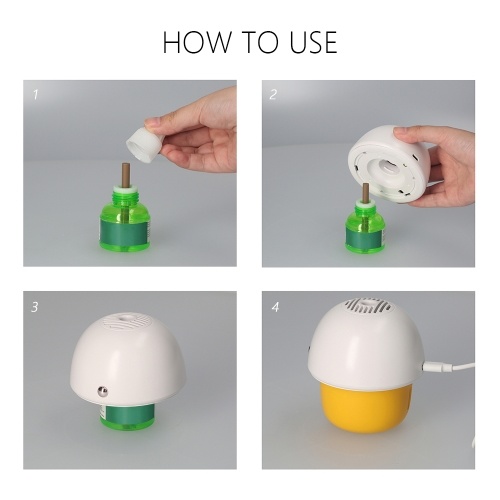 HOW TO USE

1

2

3

4