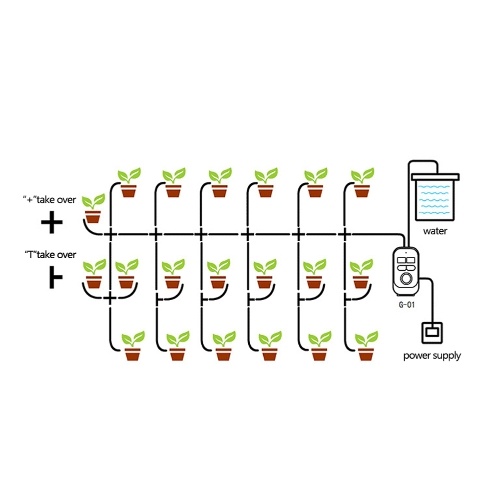 "+"take over

"T"take over

water

G-01

power supply