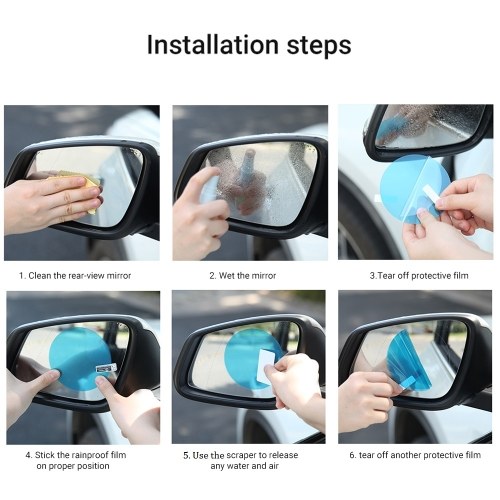 Installation steps

1. Clean the rear-view mirror

2. Wet the mirror

3.Tear off protective film

4. Stick the rainproof film on proper position

5. Use the scraper to release any water and air

6. tear off another protective film