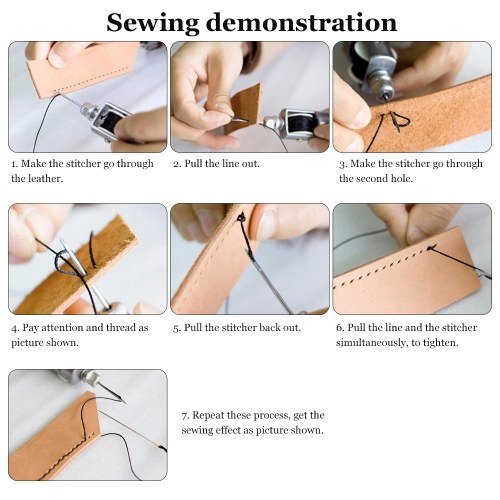 Sewing demonstration

1. Make the stitcher go through the leather.

2. Pull the line out.

3. Make the stitcher go through the second hole.

4. Pay attention and thread as picture shown.

5. Pull the stitcher back out.

6. Pull the line and the stitcher simultaneously, to tighten.

7. Repeat these process, get the sewing effect as picture shown.