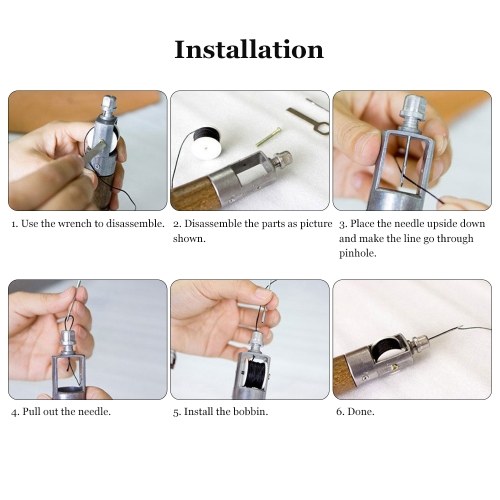 Installation

1. Use the wrench to disassemble.

2. Disassemble the parts as picture shown.

3. Place the needle upside down and make the line go through pinhole.

4. Pull out the needle.

5. Install the bobbin.

6. Done.