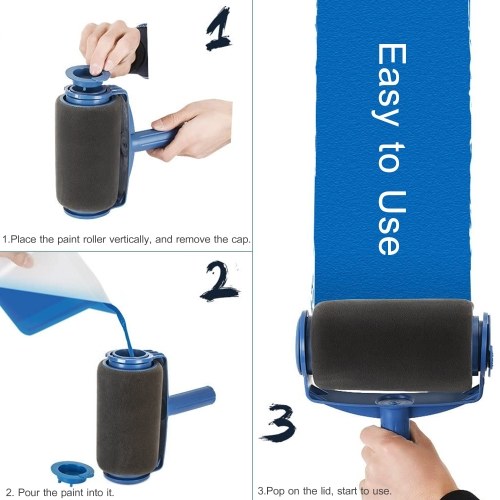 1

1.Place the paint roller vertically, and remove the cap.

2

2. Pour the paint into it.

Easy to Use

3

3.Pop on the lid, start to use.