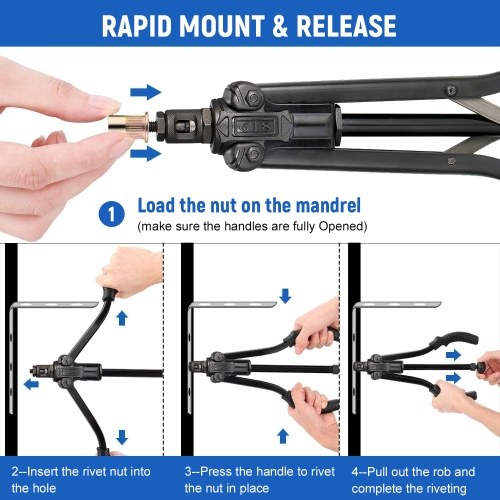 RAPID MOUNT & RELEASE

618

1 Load the nut on the mandrel
(make sure the handles are fully Opened)

2--Insert the rivet nut into the hole

3--Press the handle to rivet the nut in place

4--Pull out the rob and complete the riveting