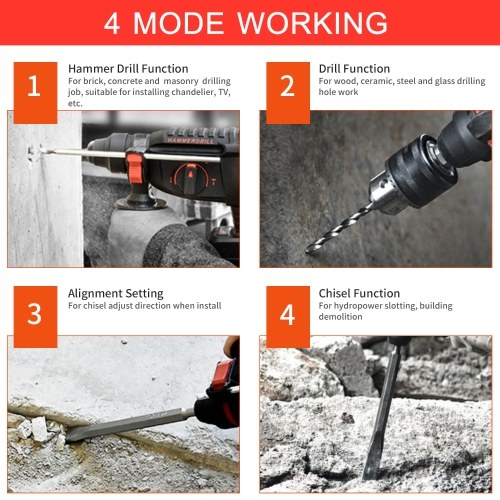 4 MODE WORKING

1

Hammer Drill Function

For brick, concrete and masonry drilling job, suitable for installing chandelier, TV, etc.

HAMMERDRILL

2

Drill Function

For wood, ceramic, steel and glass drilling hole work

3

Alignment Setting

For chisel adjust direction when install

4

Chisel Function

For hydropower slotting, building demolition