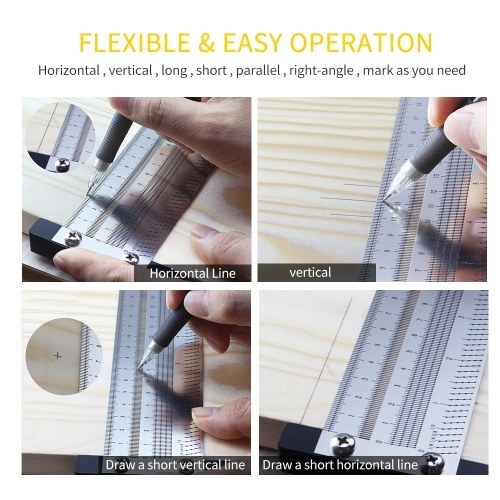 FLEXIBLE & EASY OPERATION

Horizontal , vertical , long , short , parallel , right-angle , mark as you need

Horizontal Line

vertical

Draw a short vertical line

Draw a short horizontal line