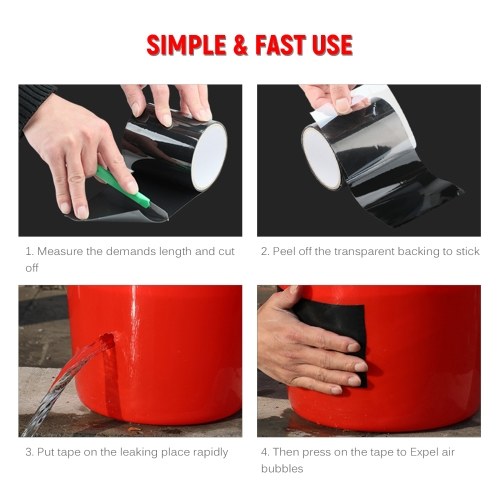 SIMPLE & FAST USE

1. Measure the demands length and cut off

2. Peel off the transparent backing to stick

3. Put tape on the leaking place rapidly

4. Then press on the tape to Expel air bubbles