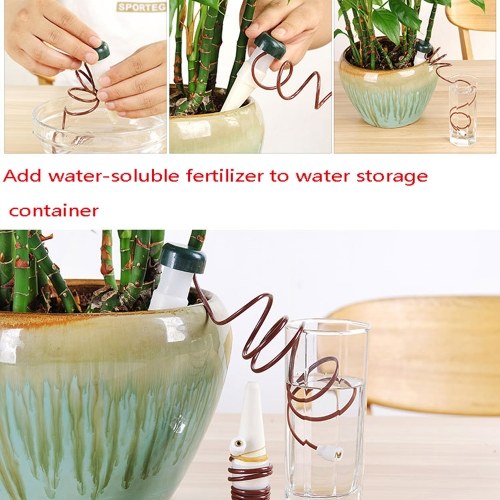 SPORTEG

Add water-soluble fertilizer to water storage container