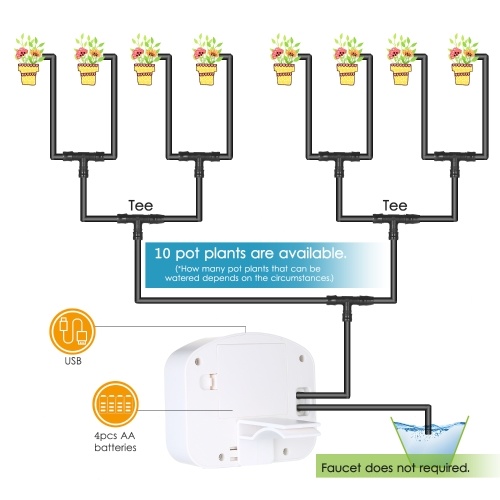 Tee

Tee

10 pot plants are available.
(*How many pot plants that can be watered depends on the circumstances.)

USB

4pcs AA batteries

Faucet does not required.