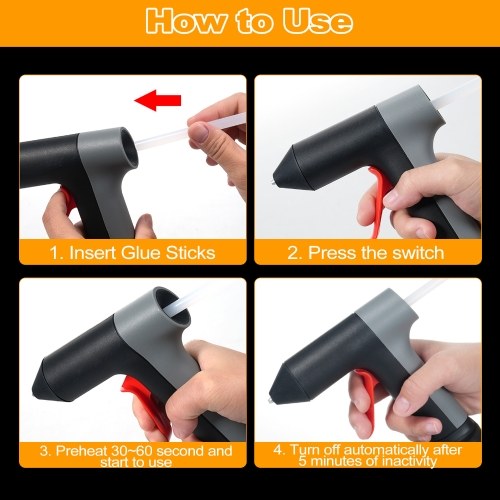 How to Use

1. Insert Glue Sticks

2. Press the switch

3. Preheat 30~60 second and start to use

4. Turn off automatically after 5 minutes of inactivity