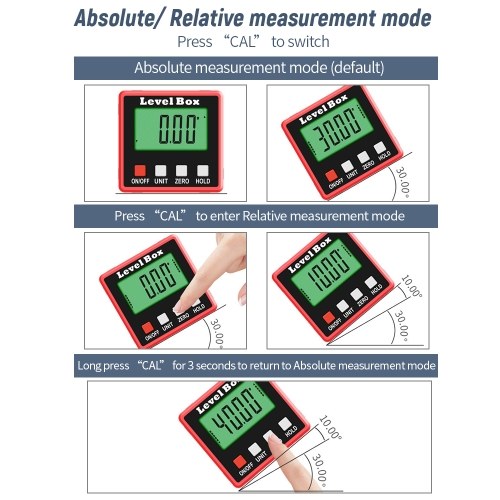 Absolute/ Relative measurement mode

Press “CAL” to switch

Absolute measurement mode (default)

Level Box
0.00°
ON/OFF UNIT ZERO HOLD

Level Box
30.00°
ON/OFF UNIT ZERO HOLD
30.00°

Press “CAL” to enter Relative measurement mode

Level Box
0.00°
ON/OFF UNIT ZERO HOLD
30.00°

Level Box
10.00°
ON/OFF UNIT ZERO HOLD
10.00°
30.00°

Long press “CAL” for 3 seconds to return to Absolute measurement mode

Level Box
40.00°
ON/OFF UNIT HOLD
10.00°
30.00°