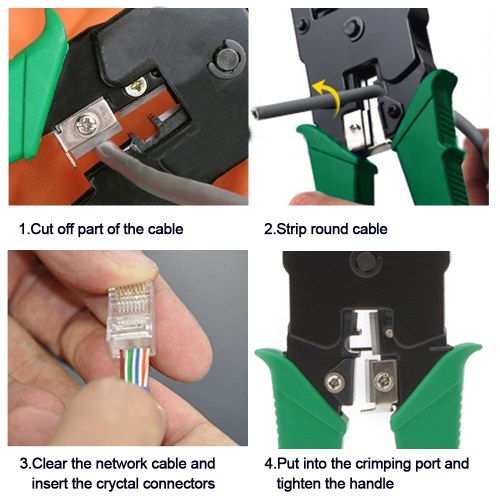 1.Cut off part of the cable

2.Strip round cable

3.Clear the network cable and insert the cryctal connectors

4.Put into the crimping port and tighten the handle