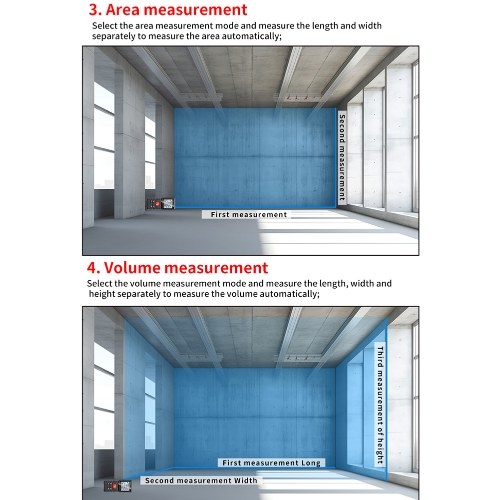 3. Area measurement
Select the area measurement mode and measure the length and width separately to measure the area automatically;

Second measurement
First measurement

4. Volume measurement
Select the volume measurement mode and measure the length, width and height separately to measure the volume automatically;

Third measurement of height
First measurement Long
Second measurement Width