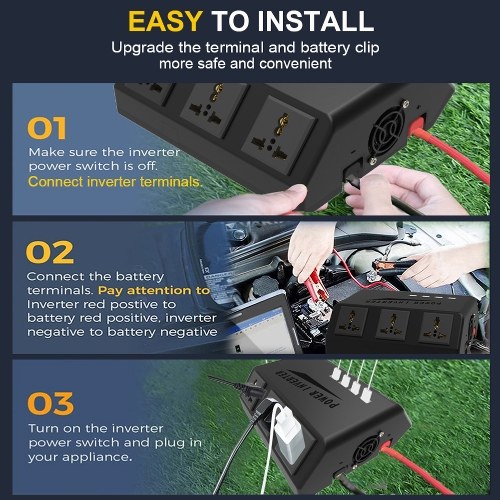 EASY TO INSTALL
Upgrade the terminal and battery clip more safe and convenient

01
Make sure the inverter power switch is off. Connect inverter terminals.

02
Connect the battery terminals. Pay attention to Inverter red postive to battery red positive, inverter negative to battery negative

POWER INVERTER

03
Turn on the inverter power switch and plug in your appliance.

POWER INVERTER