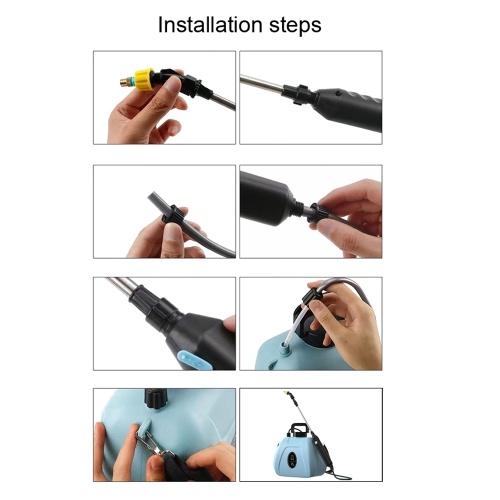 Installation steps