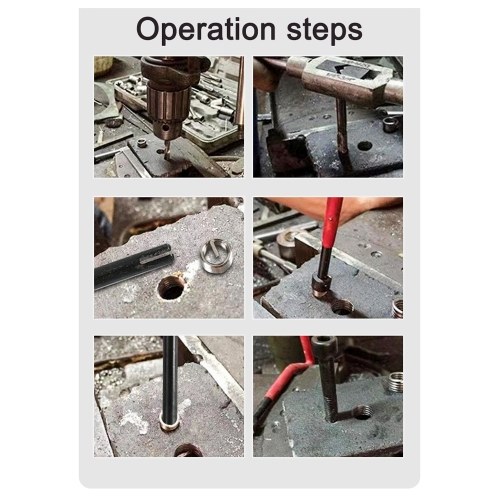 Operation steps