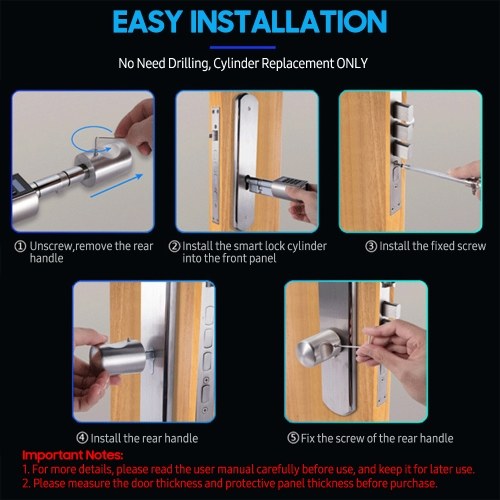 EASY INSTALLATION

No Need Drilling, Cylinder Replacement ONLY

① Unscrew,remove the rear handle

② Install the smart lock cylinder into the front panel

③ Install the fixed screw

④ Install the rear handle

⑤ Fix the screw of the rear handle

Important Notes:
1. For more details, please read the user manual carefully before use, and keep it for later use.
2. Please measure the door thickness and protective panel thickness before purchase.