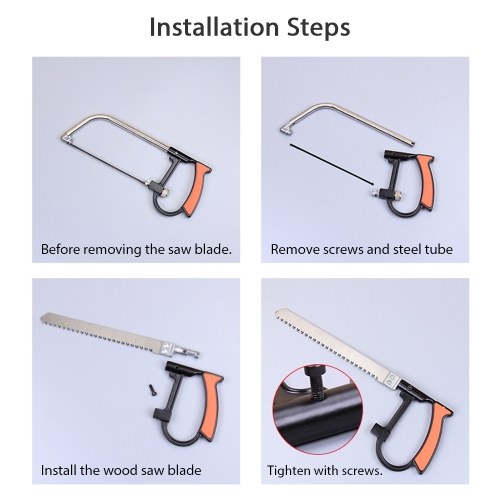 Installation Steps

Before removing the saw blade.

Remove screws and steel tube

Install the wood saw blade

Tighten with screws.