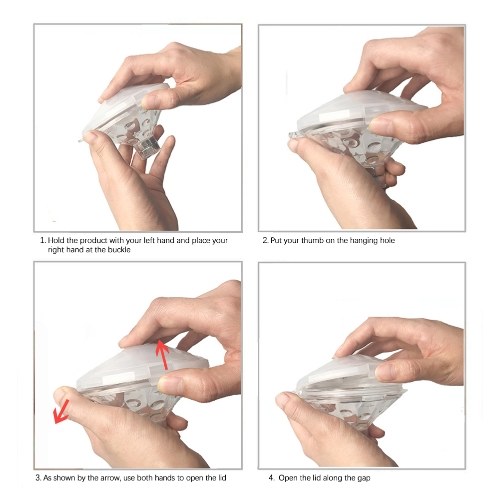 1. Hold the product with your left hand and place your right hand at the buckle

2. Put your thumb on the hanging hole

3. As shown by the arrow, use both hands to open the lid

4. Open the lid along the gap