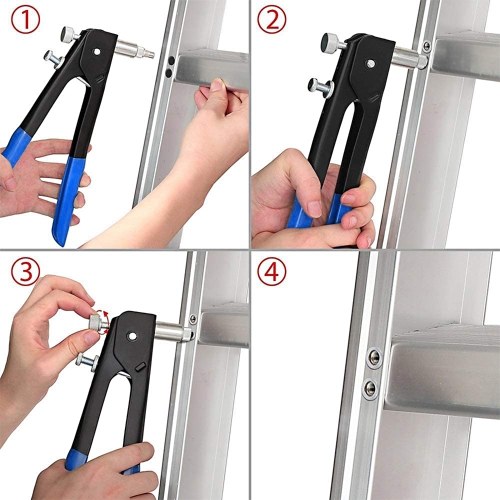 ①
②
③
④