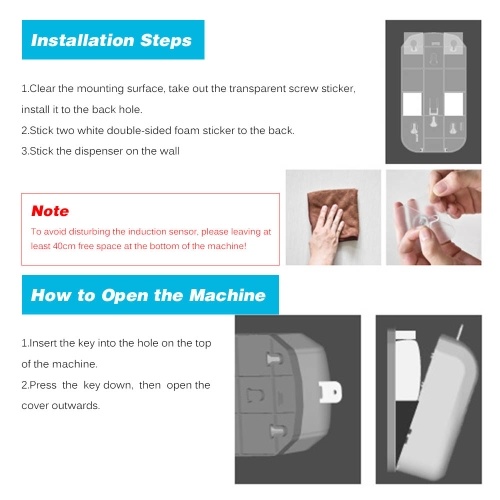 Installation Steps

1.Clear the mounting surface, take out the transparent screw sticker, install it to the back hole.
2.Stick two white double-sided foam sticker to the back.
3.Stick the dispenser on the wall

Note
To avoid disturbing the induction sensor, please leaving at least 40cm free space at the bottom of the machine!

How to Open the Machine

1.Insert the key into the hole on the top of the machine.
2.Press the key down, then open the cover outwards.