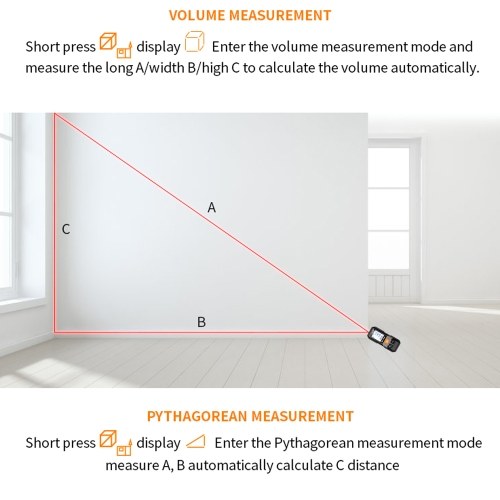 VOLUME MEASUREMENT

Short press display Enter the volume measurement mode and measure the long A/width B/high C to calculate the volume automatically.

A

C

B

PYTHAGOREAN MEASUREMENT

Short press display Enter the Pythagorean measurement mode measure A, B automatically calculate C distance