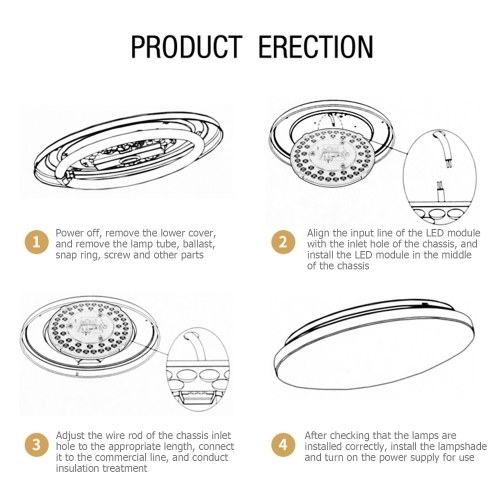 PRODUCT ERECTION

1 Power off, remove the lower cover, and remove the lamp tube, ballast, snap ring, screw and other parts

2 Align the input line of the LED module with the inlet hole of the chassis, and install the LED module in the middle of the chassis

3 Adjust the wire rod of the chassis inlet hole to the appropriate length, connect it to the commercial line, and conduct insulation treatment

4 After checking that the lamps are installed correctly, install the lampshade and turn on the power supply for use