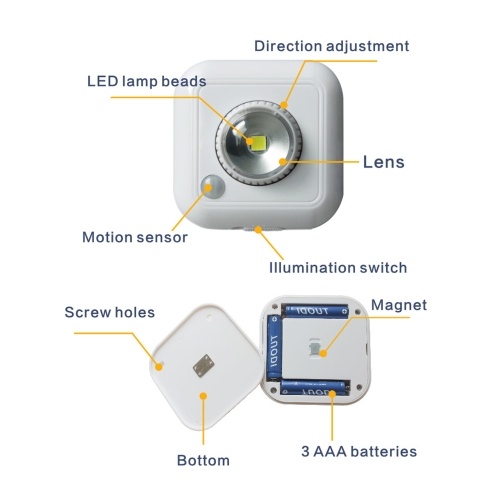 Direction adjustment

LED lamp beads

Lens

Motion sensor

Illumination switch

Screw holes

Magnet

TUODI

TUODI

TUODI

Bottom

3 AAA batteries