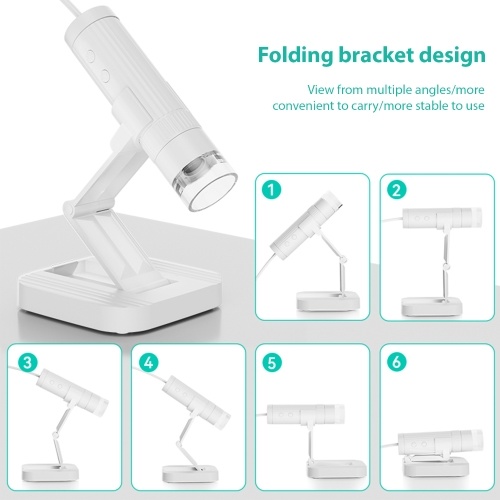 Folding bracket design

View from multiple angles/more convenient to carry/more stable to use

1

2

3

4

5

6