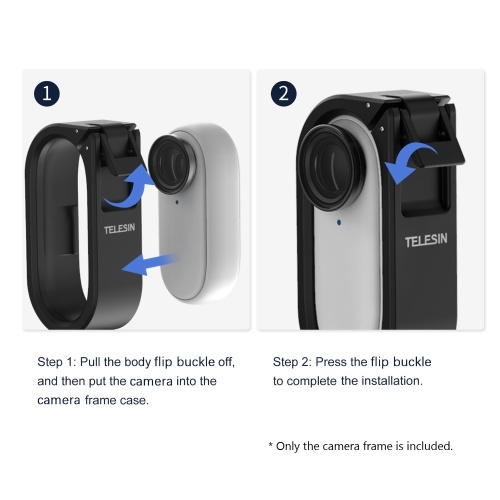 1

TELESIN

2

TELESIN

Step 1: Pull the body flip buckle off, and then put the camera into the camera frame case.

Step 2: Press the flip buckle to complete the installation.

* Only the camera frame is included.