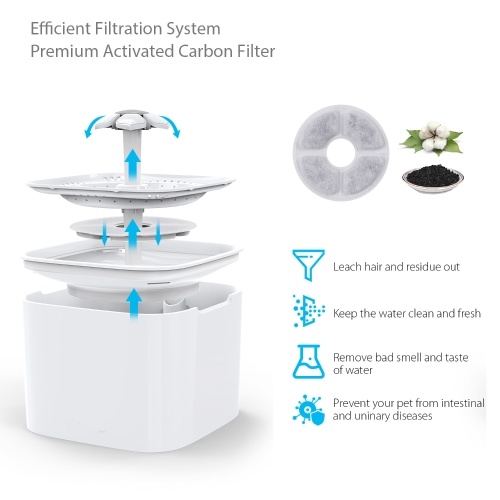 Efficient Filtration System
Premium Activated Carbon Filter

Leach hair and residue out

Keep the water clean and fresh

Remove bad smell and taste of water

Prevent your pet from intestinal and uninary diseases