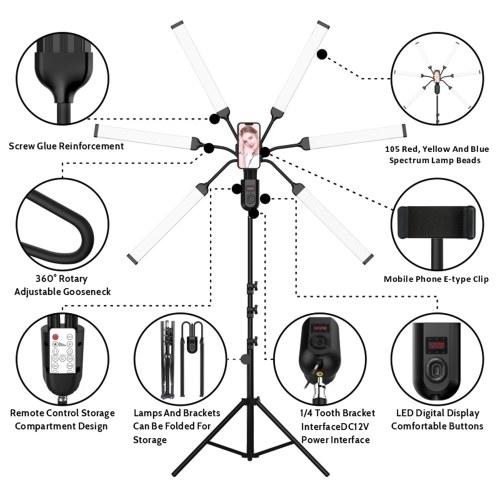 Screw Glue Reinforcement

105 Red, Yellow And Blue Spectrum Lamp Beads

360° Rotary Adjustable Gooseneck

Mobile Phone E-type Clip

Remote Control Storage Compartment Design

Lamps And Brackets Can Be Folded For Storage

1/4 Tooth Bracket InterfaceDC12V Power Interface

LED Digital Display Comfortable Buttons