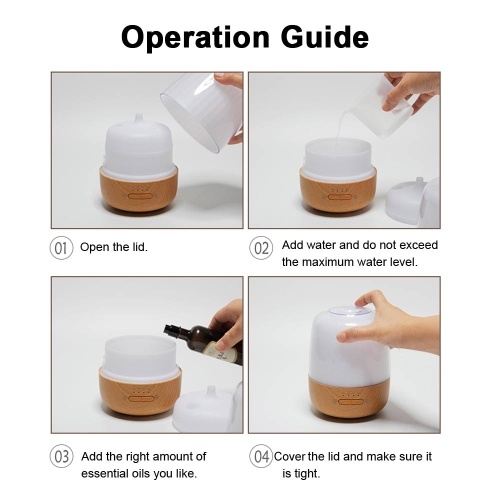 Operation Guide

01 Open the lid.

02 Add water and do not exceed the maximum water level.

03 Add the right amount of essential oils you like.

04 Cover the lid and make sure it is tight.