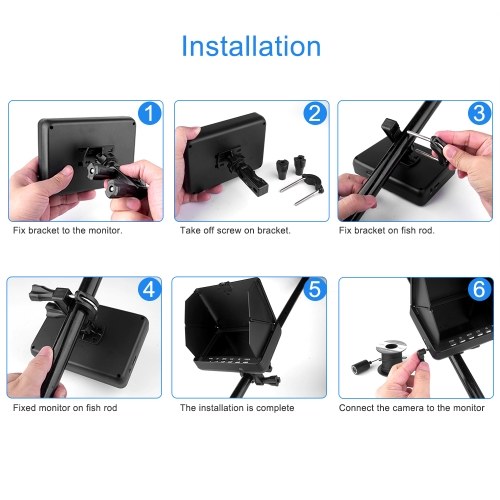 Installation

1

Fix bracket to the monitor.

2

Take off screw on bracket.

3

Fix bracket on fish rod.

4

Fixed monitor on fish rod

5

The installation is complete

6

Connect the camera to the monitor