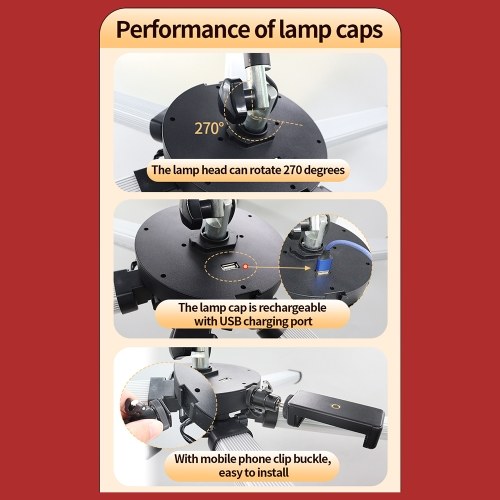 Performance of lamp caps

270°

The lamp head can rotate 270 degrees

The lamp cap is rechargeable with USB charging port

With mobile phone clip buckle, easy to install