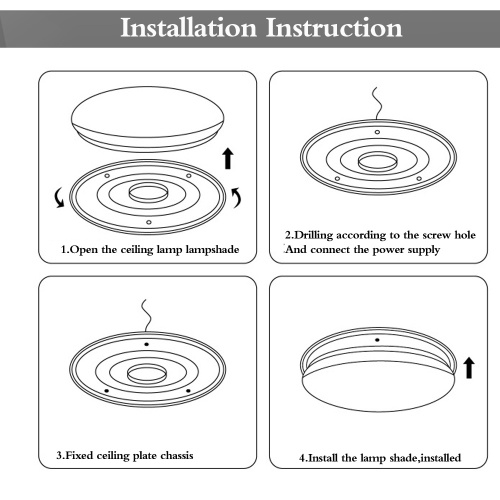 Installation Instruction

1.Open the ceiling lamp lampshade

2.Drilling according to the screw hole And connect the power supply

3.Fixed ceiling plate chassis

4.Install the lamp shade,installed