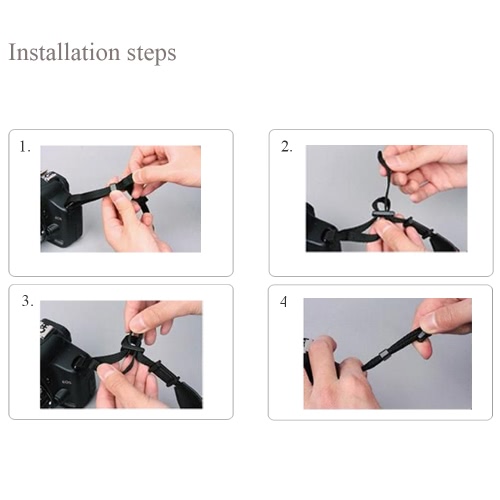 Installation steps

1.

2.

3.

4