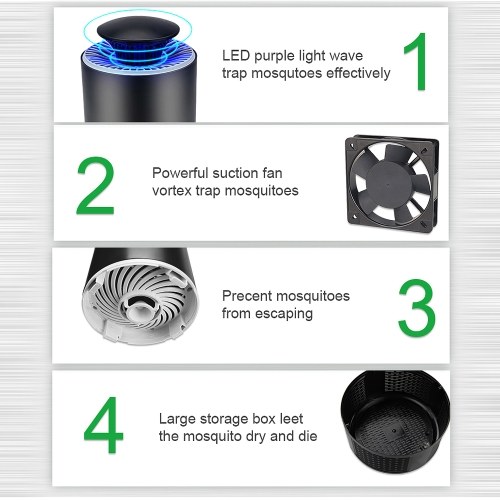 LED purple light wave trap mosqutoes effectively

1

2

Powerful suction fan vortex trap mosquitoes

Precent mosquitoes from escaping

3

4

Large storage box leet the mosquito dry and die