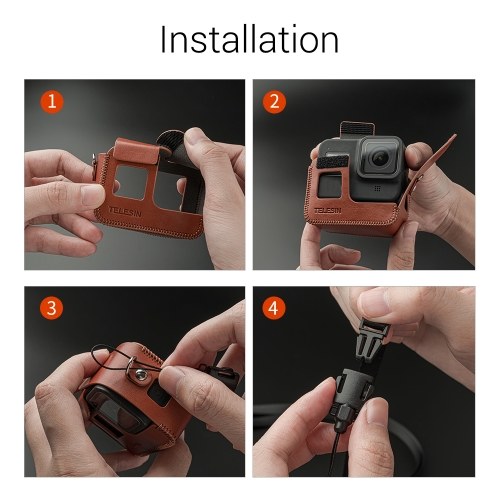 Installation

1

TELESIN

2

TELESIN

3

4