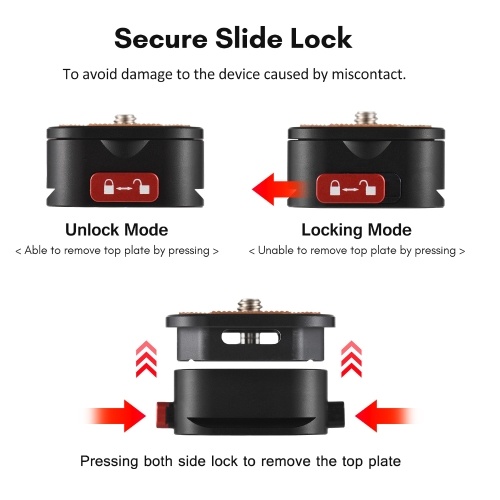 Secure Slide Lock

To avoid damage to the device caused by miscontact.

Unlock Mode
< Able to remove top plate by pressing >

Locking Mode
< Unable to remove top plate by pressing >

Pressing both side lock to remove the top plate