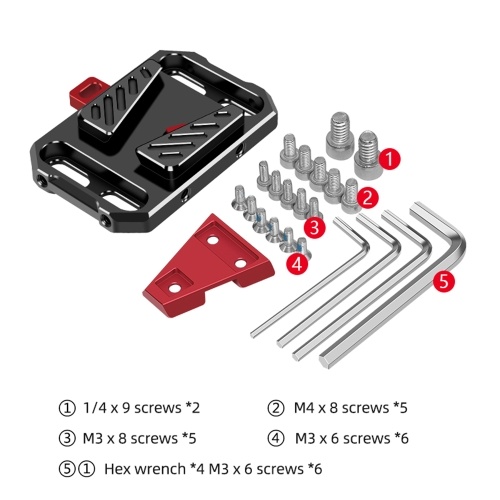 1
2
3
4
5

① 1/4 x 9 screws *2

② M4 x 8 screws *5

③ M3 x 8 screws *5

④ M3 x 6 screws *6

⑤① Hex wrench *4 M3 x 6 screws *6