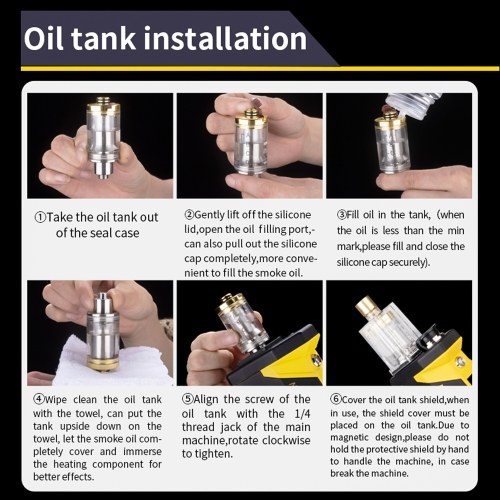 Oil tank installation

①Take the oil tank out of the seal case

②Gently lift off the silicone lid,open the oil filling port,-can also pull out the silicone cap completely,more convenient to fill the smoke oil.

③Fill oil in the tank, (when the oil is less than the min mark,please fill and close the silicone cap securely).

④Wipe clean the oil tank with the towel, can put the tank upside down on the towel, let the smoke oil completely cover and immerse the heating component for better effects.

⑤Align the screw of the oil tank with the 1/4 thread jack of the main machine,rotate clockwise to tighten.

⑥Cover the oil tank shield,when in use, the shield cover must be placed on the oil tank.Due to magnetic design,please do not hold the protective shield by hand to handle the machine, in case break the machine.