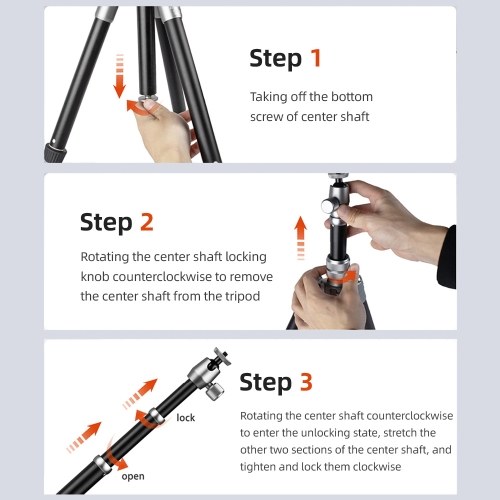 Step 1

Taking off the bottom screw of center shaft

Step 2

Rotating the center shaft locking knob counterclockwise to remove the center shaft from the tripod

lock

open

Step 3

Rotating the center shaft counterclockwise to enter the unlocking state, stretch the other two sections of the center shaft, and tighten and lock them clockwise