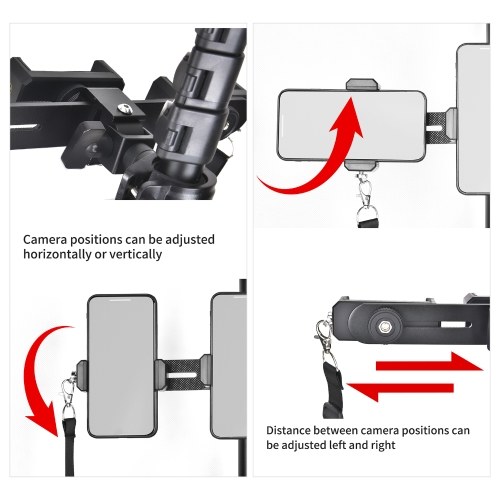 Camera positions can be adjusted horizontally or vertically

Distance between camera positions can be adjusted left and right