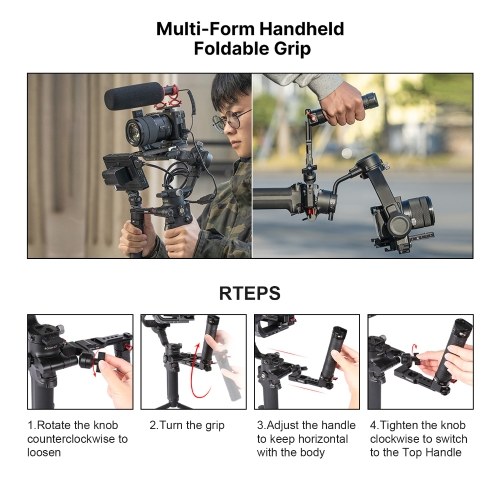 Multi-Form Handheld
Foldable Grip

RTEPS

1.Rotate the knob counterclockwise to loosen

2.Turn the grip

3.Adjust the handle to keep horizontal with the body

4.Tighten the knob clockwise to switch to the Top Handle