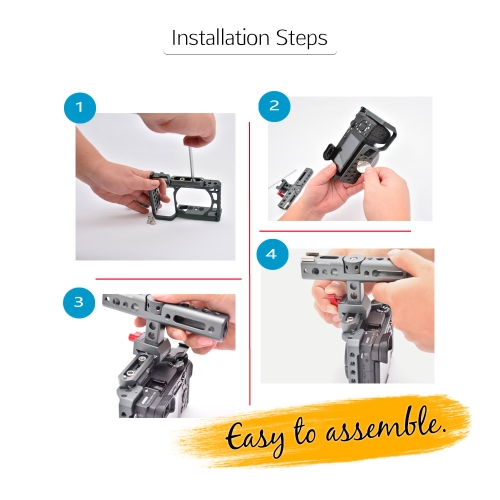 Installation Steps

1

2

3

4

Easy to assemble.